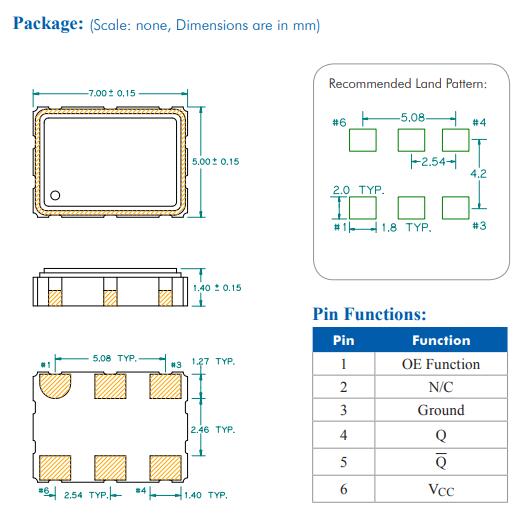 Package: (Scale: none, Dimensions are in mm)

7.00 ± 0.15

5.00 ± 0.15

1.40 ± 0.15

#1 5.08 TYP. #3 1.27 TYP.

2.46 TYP.

#6 2.54 TYP. #4 1.40 TYP.

Recommended Land Pattern:

#6 5.08 #4

2.54

4.2

2.0 TYP.

#1 1.8 TYP. #3

Pin Functions:

| Pin | Function |
|---|---|
| 1 | OE Function |
| 2 | N/C |
| 3 | Ground |
| 4 | Q |
| 5 | $\overline{Q}$ |
| 6 | $V_{CC}$ |